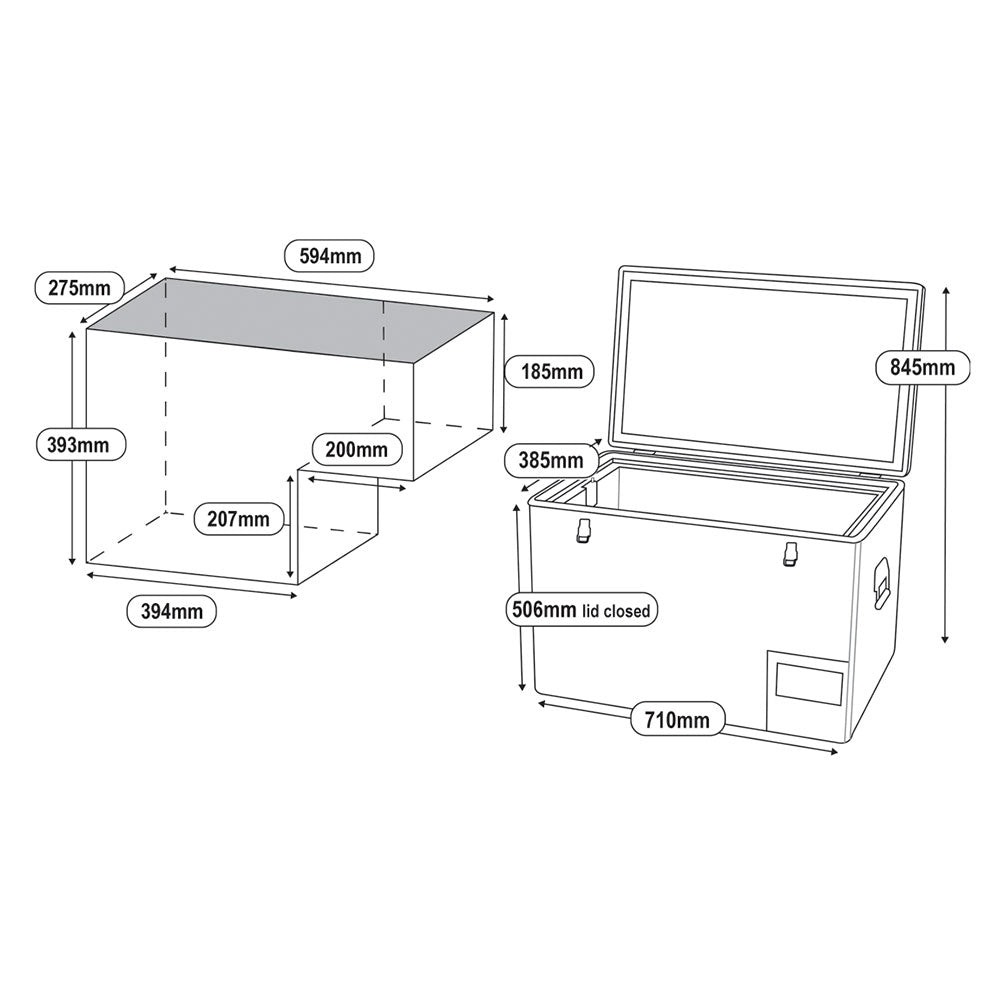 594mm

275mm

185mm

393mm

200mm

207mm

394mm

845mm

385mm

506mm lid closed

710mm